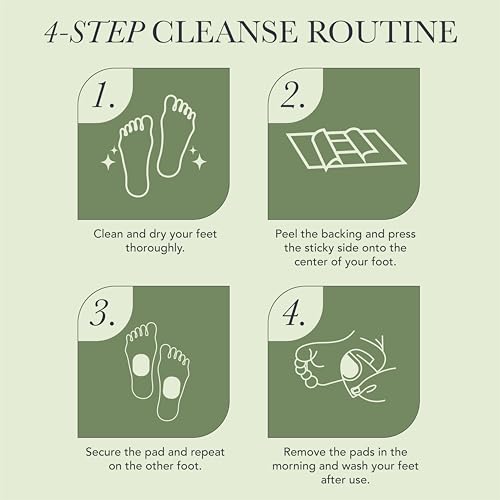 4-STEP CLEANSE ROUTINE

1.

Clean and dry your feet thoroughly.

2.

Peel the backing and press the sticky side onto the center of your foot.

3.

Secure the pad and repeat on the other foot.

4.

Remove the pads in the morning and wash your feet after use.