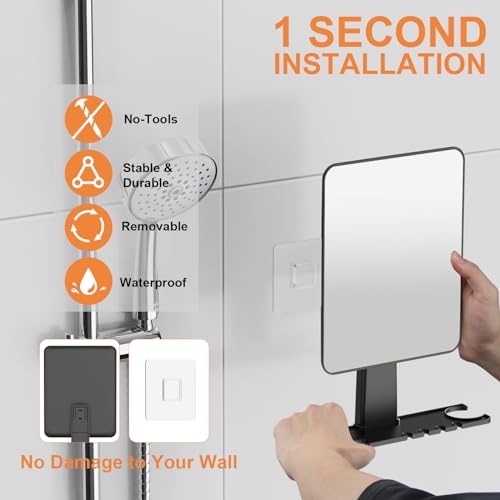 1 SECOND INSTALLATION

No-Tools

Stable & Durable

Removable

Waterproof

No Damage to Your Wall