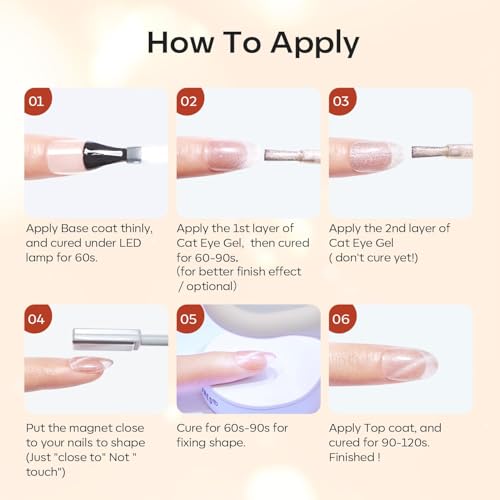 How To Apply

01

Apply Base coat thinly, and cured under LED lamp for 60s.

02

Apply the 1st layer of Cat Eye Gel,  then cured for 60-90s.
(for better finish effect / optional)

03

Apply the 2nd layer of Cat Eye Gel
( don't cure yet!)

04

Put the magnet close to your nails to shape (Just "close to" Not " touch")

05

Cure for 60s-90s for fixing shape.

06

Apply Top coat, and cured for 90-120s.
Finished !