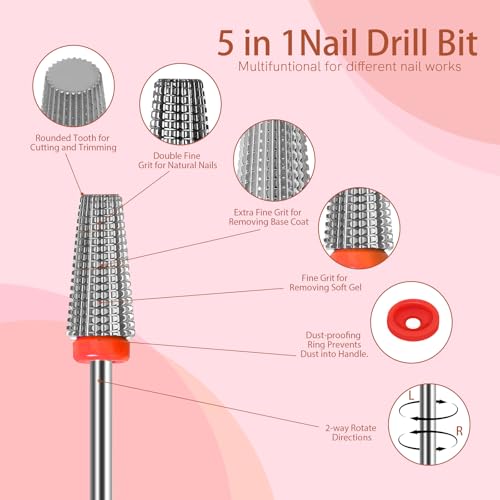 5 in 1Nail Drill Bit
Multifuntional for different nail works

Rounded Tooth for Cutting and Trimming

Double Fine Grit for Natural Nails

Extra Fine Grit for Removing Base Coat

Fine Grit for Removing Soft Gel

Dust-proofing Ring Prevents Dust into Handle.

2-way Rotate Directions

L

R