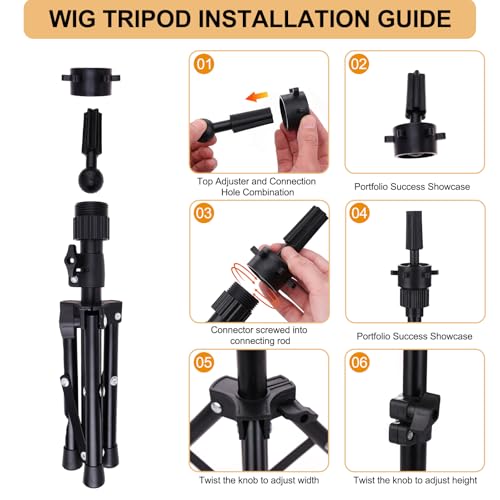 WIG TRIPOD INSTALLATION GUIDE

01

Top Adjuster and Connection Hole Combination

02

Portfolio Success Showcase

03

Connector screwed into connecting rod

04

Portfolio Success Showcase

05

Twist the knob to adjust width

06

Twist the knob to adjust height