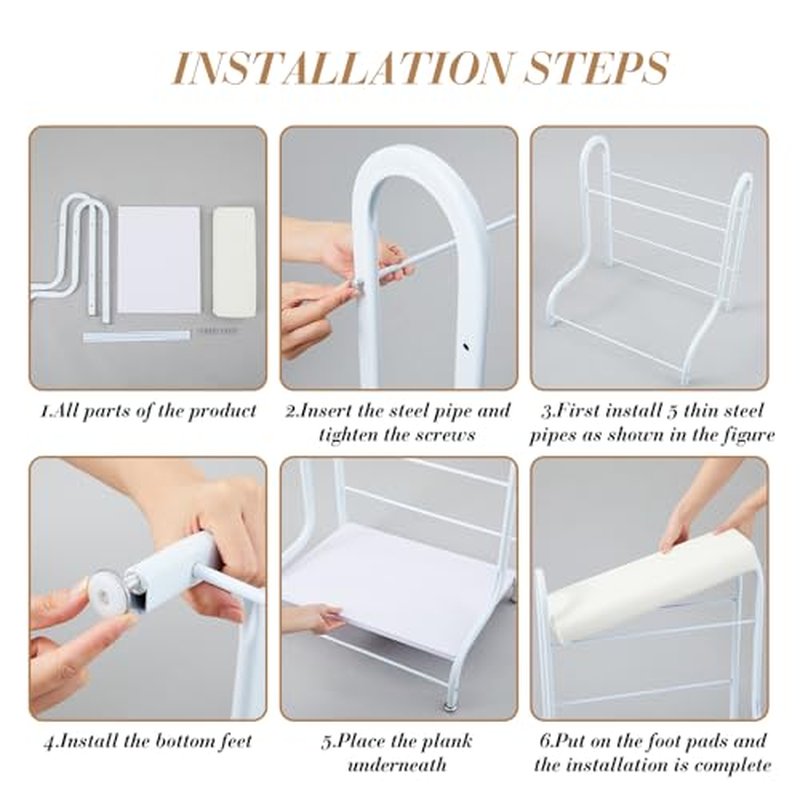 INSTALLATION STEPS

1.All parts of the product

2.Insert the steel pipe and tighten the screws

3.First install 5 thin steel pipes as shown in the figure

4.Install the bottom feet

5.Place the plank underneath

6.Put on the foot pads and the installation is complete