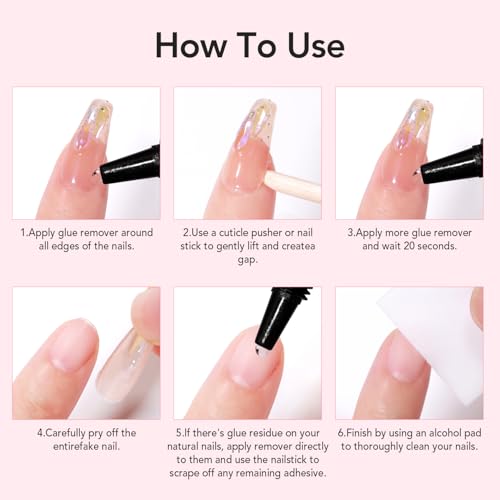 How To Use

1.Apply glue remover around all edges of the nails.

2.Use a cuticle pusher or nail stick to gently lift and createa gap.

3.Apply more glue remover and wait 20 seconds.

4.Carefully pry off the entirefake nail.

5.If there's glue residue on your natural nails, apply remover directly to them and use the nailstick to scrape off any remaining adhesive.

6.Finish by using an alcohol pad to thoroughly clean your nails.