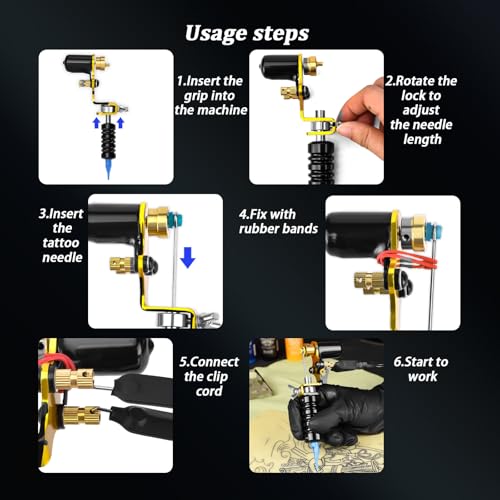 Usage steps

1.Insert the grip into the machine

2.Rotate the lock to adjust the needle length

3.Insert the tattoo needle

4.Fix with rubber bands

5.Connect the clip cord

6.Start to work