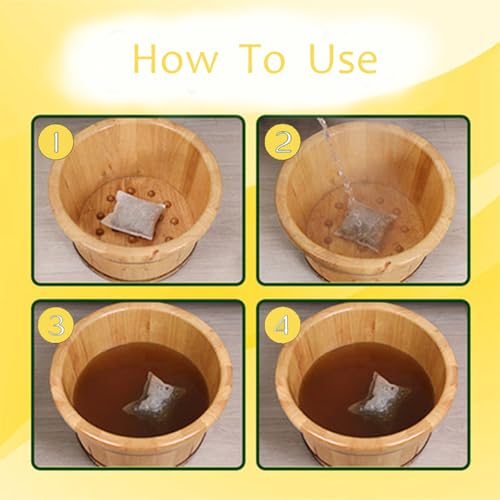 How To Use

1

2

3

4