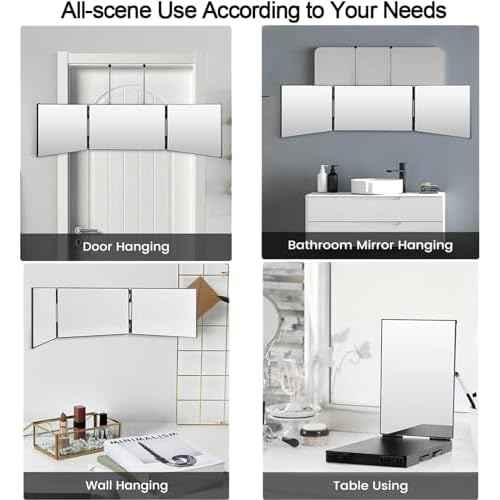 All-scene Use According to Your Needs

Door Hanging

Bathroom Mirror Hanging

MINIMALISM

Wall Hanging

Table Using