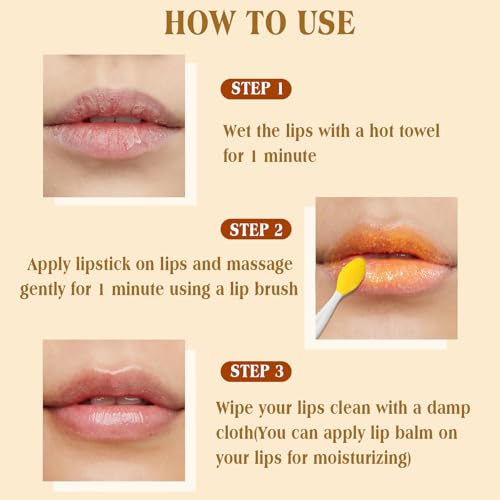 HOW TO USE

STEP 1

Wet the lips with a hot towel for 1 minute

STEP 2

Apply lipstick on lips and massage gently for 1 minute using a lip brush

STEP 3

Wipe your lips clean with a damp cloth(You can apply lip balm on your lips for moisturizing)