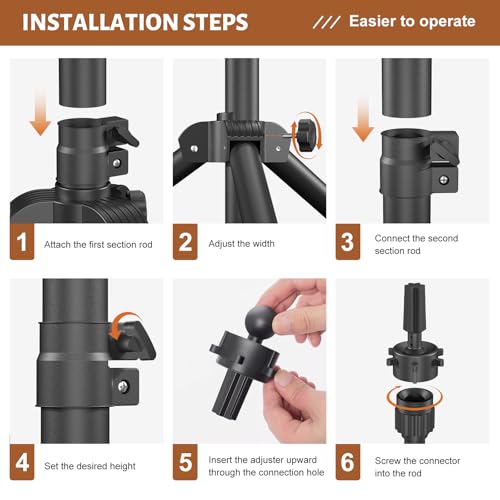 INSTALLATION STEPS

/// Easier to operate

1 Attach the first section rod

2 Adjust the width

3 Connect the second section rod

4 Set the desired height

5 Insert the adjuster upward through the connection hole

6 Screw the connector into the rod