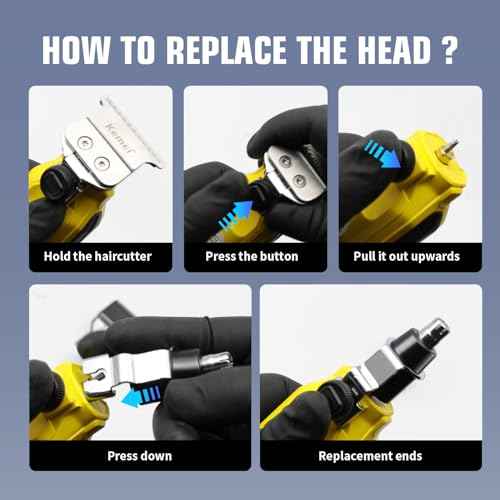 HOW TO REPLACE THE HEAD ?

Kemei

Hold the haircutter

Press the button

Pull it out upwards

Press down

Replacement ends