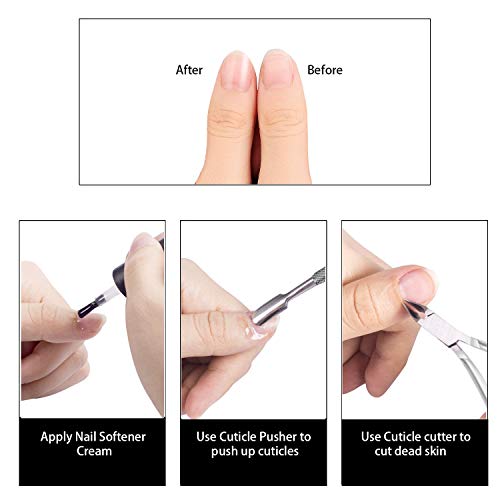 After

Before

Apply Nail Softener Cream

Use Cuticle Pusher to push up cuticles

Use Cuticle cutter to cut dead skin