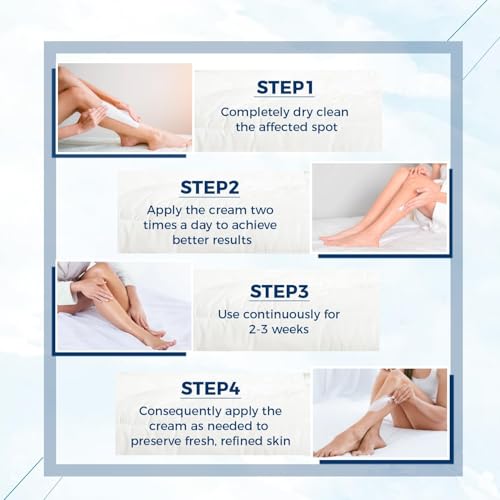 STEP1
Completely dry clean the affected spot

STEP2
Apply the cream two times a day to achieve better results

STEP3
Use continuously for 2-3 weeks

STEP4
Consequently apply the cream as needed to preserve fresh, refined skin