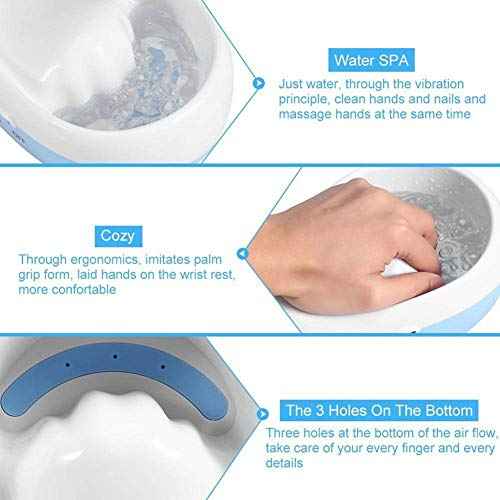 Water SPA

Just water, through the vibration principle, clean hands and nails and massage hands at the same time

Cozy

Through ergonomics, imitates palm grip form, laid hands on the wrist rest, more confortable

The 3 Holes On The Bottom

Three holes at the bottom of the air flow, take care of your every finger and every details