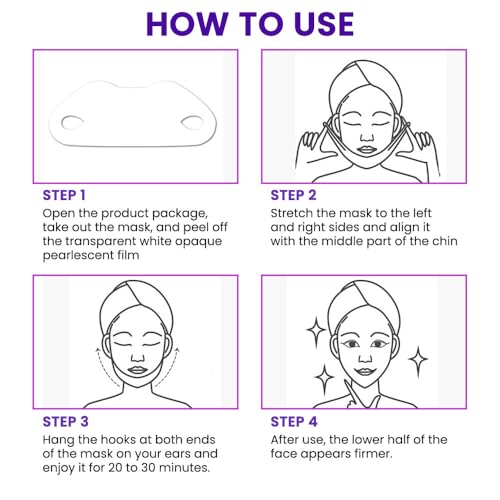 HOW TO USE

STEP 1
Open the product package, take out the mask, and peel off the transparent white opaque pearlescent film

STEP 2
Stretch the mask to the left and right sides and align it with the middle part of the chin

STEP 3
Hang the hooks at both ends of the mask on your ears and enjoy it for 20 to 30 minutes.

STEP 4
After use, the lower half of the face appears firmer.