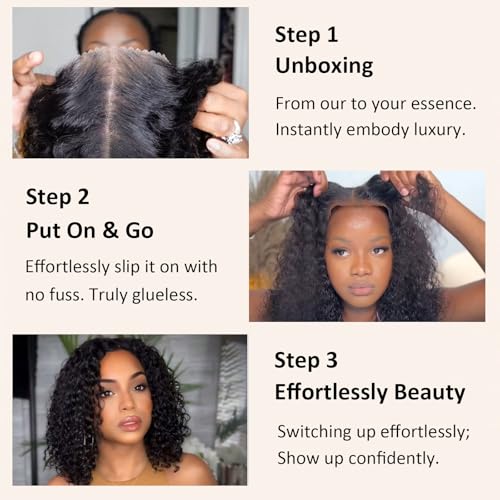 Step 1
Unboxing

From our to your essence. Instantly embody luxury.

Step 2
Put On & Go

Effortlessly slip it on with no fuss. Truly glueless.

Step 3
Effortlessly Beauty

Switching up effortlessly; Show up confidently.