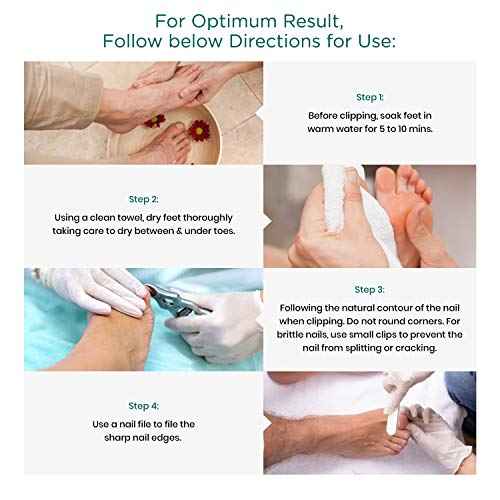 For Optimum Result,
Follow below Directions for Use:

Step 1:
Before clipping, soak feet in warm water for 5 to 10 mins.

Step 2:
Using a clean towel, dry feet thoroughly taking care to dry between & under toes.

Step 3:
Following the natural contour of the nail when clipping. Do not round corners. For brittle nails, use small clips to prevent the nail from splitting or cracking.

Step 4:
Use a nail file to file the sharp nail edges.