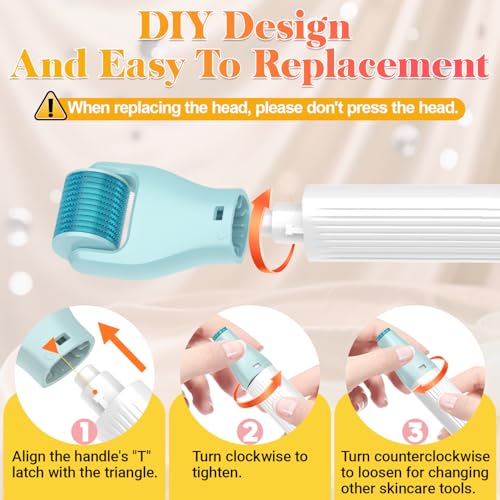 DIY Design
And Easy To Replacement

When replacing the head, please don't press the head.

1
Align the handle's "T" latch with the triangle.

2
Turn clockwise to tighten.

3
Turn counterclockwise to loosen for changing other skincare tools.