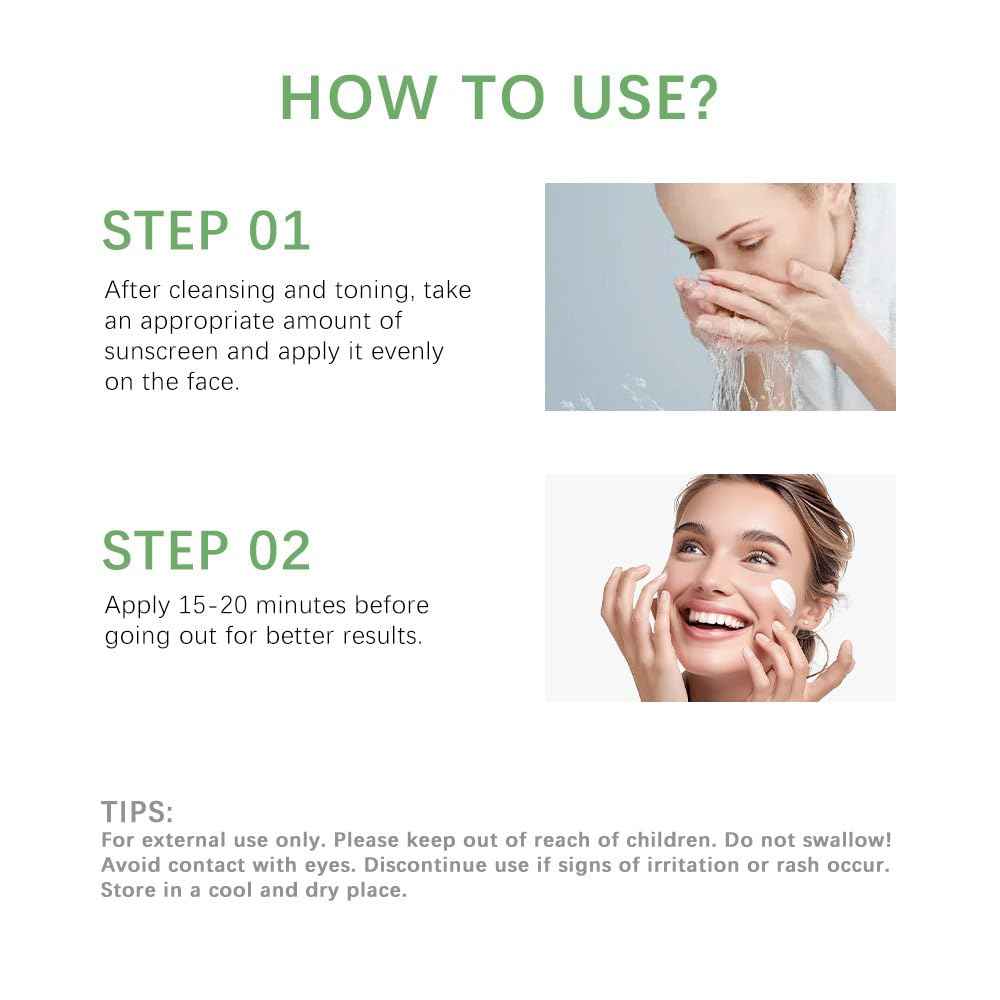 HOW TO USE?

STEP 01

After cleansing and toning, take an appropriate amount of sunscreen and apply it evenly on the face.

STEP 02

Apply 15-20 minutes before going out for better results.

TIPS:
For external use only. Please keep out of reach of children. Do not swallow! Avoid contact with eyes. Discontinue use if signs of irritation or rash occur. Store in a cool and dry place.