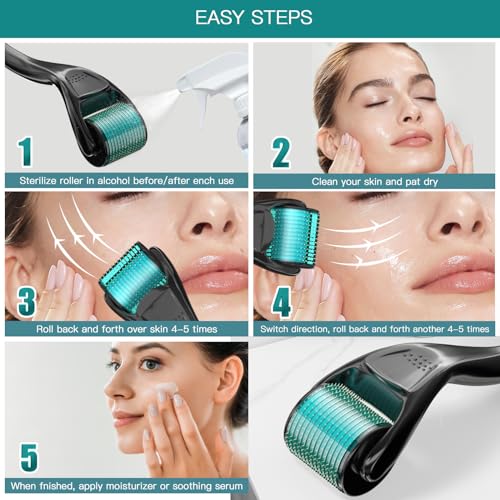 EASY STEPS

1

Sterilize roller in alcohol before/after ench use

2

Clean your skin and pat dry

3

Roll back and forth over skin 4-5 times

4

Switch direction, roll back and forth another 4-5 times

5

When fnished, apply moisturizer or soothing serum