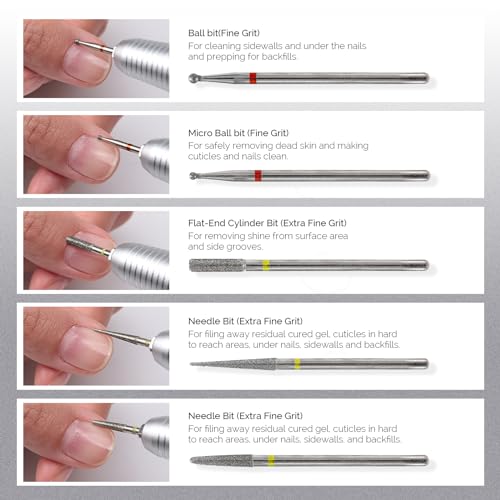 Ball bit(Fine Grit)
For cleaning sidewalls and under the nails and prepping for backfills.

Micro Ball bit (Fine Grit)
For safely removing dead skin and making cuticles and nails clean.

Flat-End Cylinder Bit (Extra Fine Grit)
For removing shine from surface area and side grooves.

Needle Bit (Extra Fine Grit)
For filing away residual cured gel, cuticles in hard to reach areas, under nails, sidewalls and backfills.

Needle Bit (Extra Fine Grit)
For filing away residual cured gel, cuticles in hard to reach areas, under nails, sidewalls, and backfills.