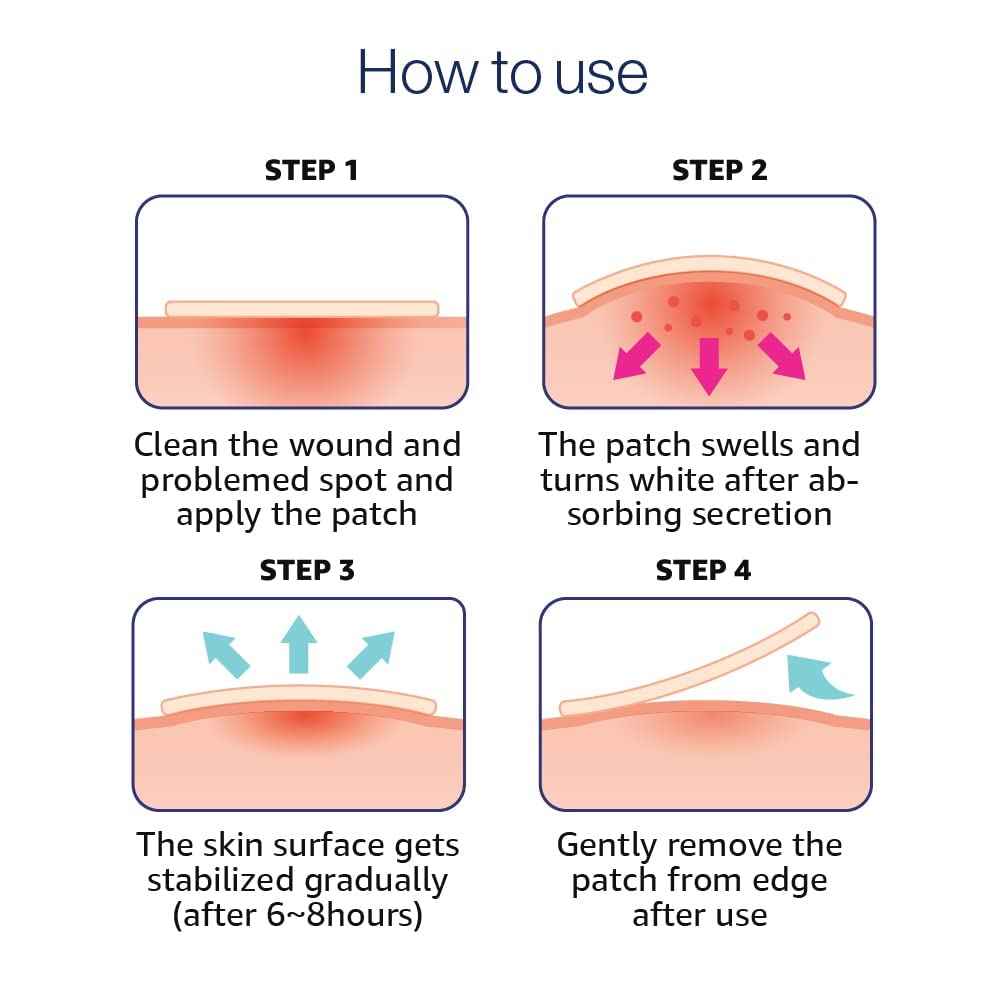 How to use

STEP 1

Clean the wound and problemed spot and apply the patch

STEP 2

The patch swells and turns white after absorbing secretion

STEP 3

The skin surface gets stabilized gradually (after 6~8hours)

STEP 4

Gently remove the patch from edge after use