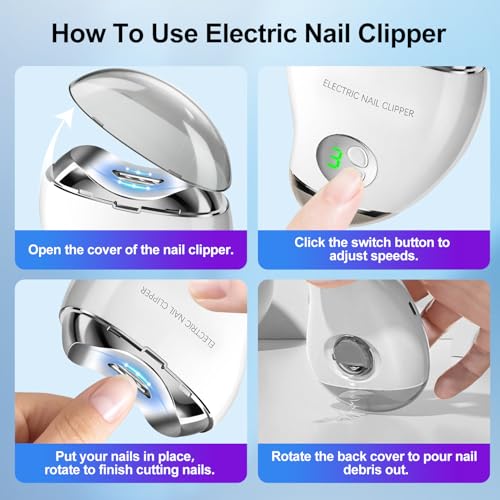 How To Use Electric Nail Clipper

Open the cover of the nail clipper.

ELECTRIC NAIL CLIPPER

3

Click the switch button to adjust speeds.

ELECTRIC NAIL CLIPPER

Put your nails in place, rotate to finish cutting nails.

Rotate the back cover to pour nail debris out.