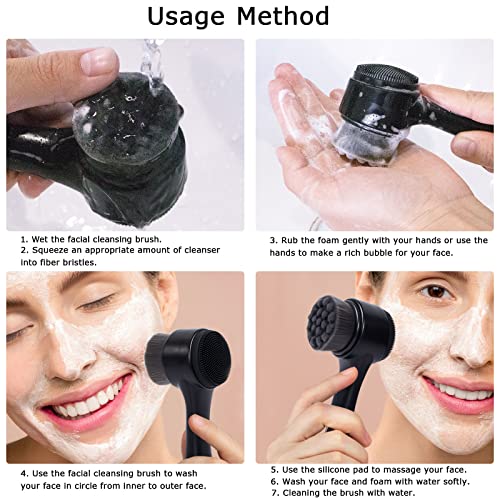 Usage Method

1. Wet the facial cleansing brush.
2. Squeeze an appropriate amount of cleanser into fiber bristles.

3. Rub the foam gently with your hands or use the hands to make a rich bubble for your face.

4. Use the facial cleansing brush to wash your face in circle from inner to outer face.

5. Use the silicone pad to massage your face.
6. Wash your face and foam with water softly.
7. Cleaning the brush with water.