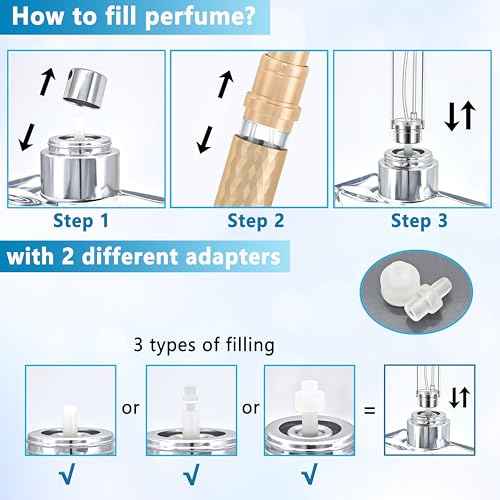 How to fill perfume?

Step 1

Step 2

Step 3

with 2 different adapters

3 types of filling

or

or

=

√

√

√