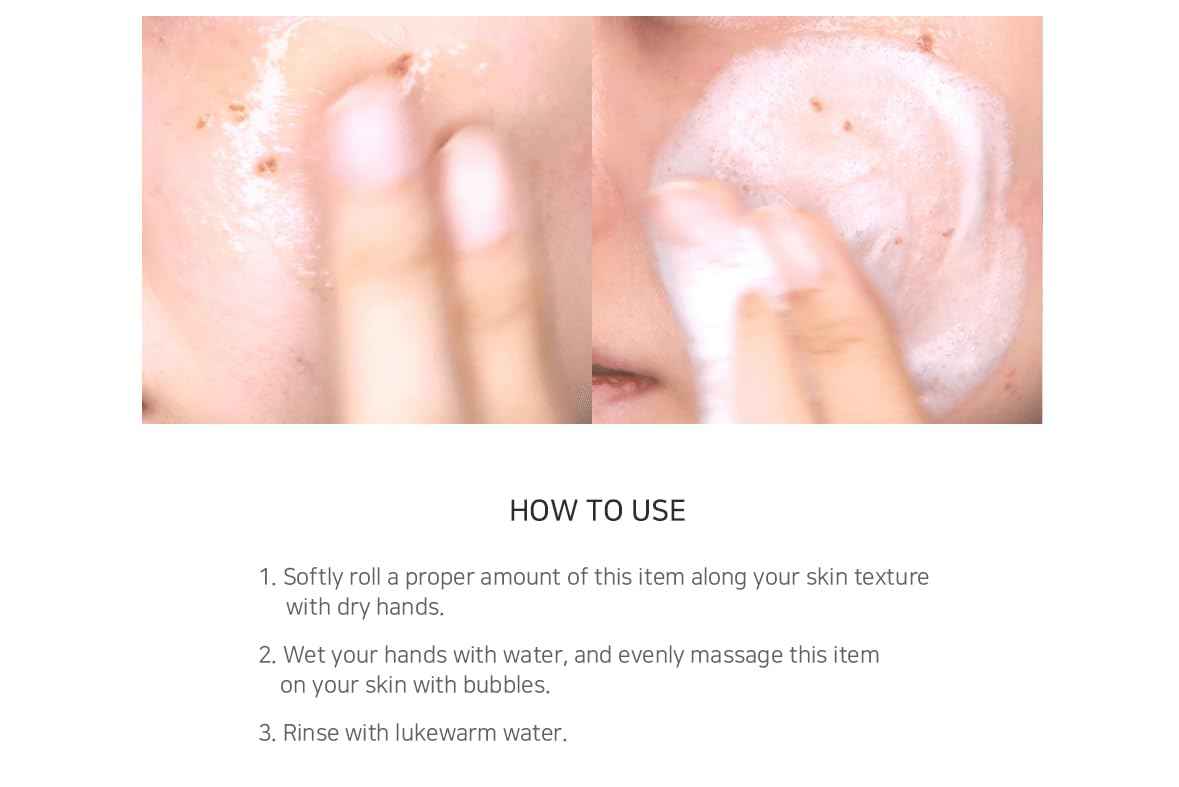 HOW TO USE

1. Softly roll a proper amount of this item along your skin texture with dry hands.

2. Wet your hands with water, and evenly massage this item on your skin with bubbles.

3. Rinse with lukewarm water.