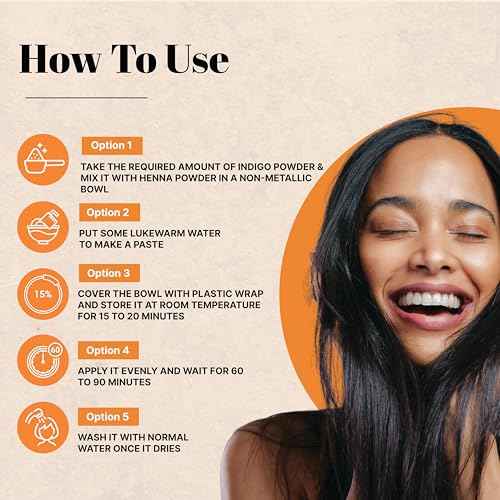 How To Use

Option 1
TAKE THE REQUIRED AMOUNT OF INDIGO POWDER & MIX IT WITH HENNA POWDER IN A NON-METALLIC BOWL

Option 2
PUT SOME LUKEWARM WATER TO MAKE A PASTE

15%
Option 3
COVER THE BOWL WITH PLASTIC WRAP AND STORE IT AT ROOM TEMPERATURE FOR 15 TO 20 MINUTES

60
Option 4
APPLY IT EVENLY AND WAIT FOR 60 TO 90 MINUTES

Option 5
WASH IT WITH NORMAL WATER ONCE IT DRIES