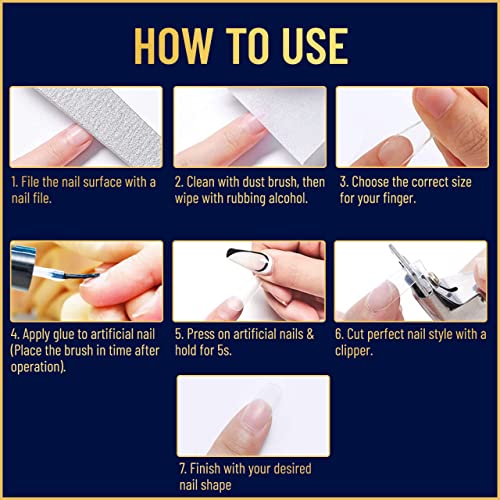 HOW TO USE

1. File the nail surface with a nail file.

2. Clean with dust brush, then wipe with rubbing alcohol.

3. Choose the correct size for your finger.

4. Apply glue to artificial nail (Place the brush in time after operation).

5. Press on artificial nails & hold for 5s.

6. Cut perfect nail style with a clipper.

7. Finish with your desired nail shape