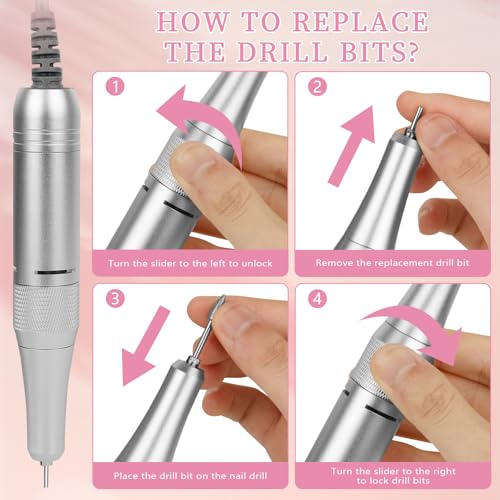 HOW TO REPLACE THE DRILL BITS?

1

Turn the slider to the left to unlock

2

Remove the replacement drill bit

3

Place the drill bit on the nail drill

4

Turn the slider to the right to lock drill bits