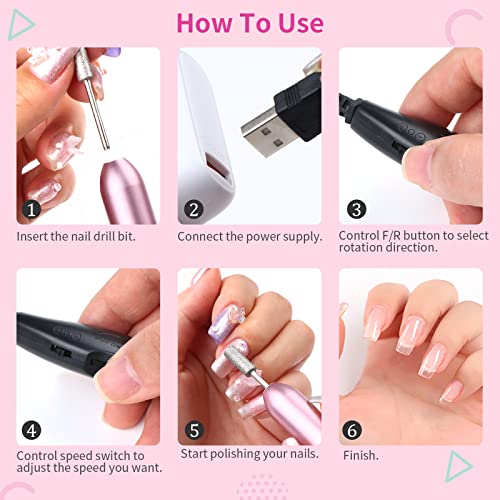 How To Use

1
Insert the nail drill bit.

2
Connect the power supply.

3
Control F/R button to select rotation direction.

4
Control speed switch to adjust the speed you want.

5
Start polishing your nails.

6
Finish.