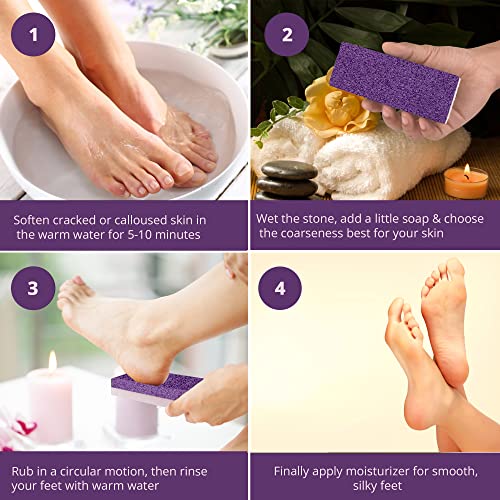 1

Soften cracked or calloused skin in the warm water for 5-10 minutes

2

Wet the stone, add a little soap & choose the coarseness best for your skin

3

Rub in a circular motion, then rinse your feet with warm water

4

Finally apply moisturizer for smooth, silky feet