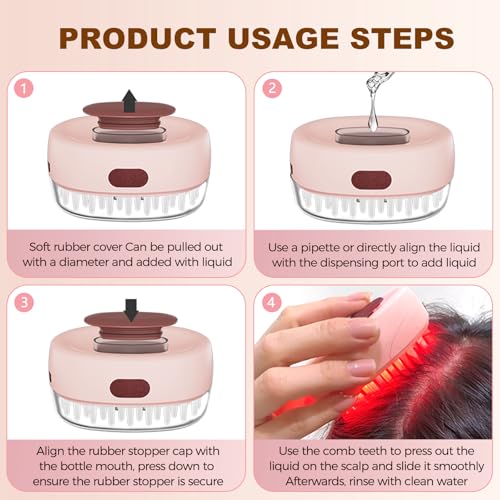 PRODUCT USAGE STEPS

1

Soft rubber cover Can be pulled out with a diameter and added with liquid

2

Use a pipette or directly align the liquid with the dispensing port to add liquid

3

Align the rubber stopper cap with the bottle mouth, press down to ensure the rubber stopper is secure

4

Use the comb teeth to press out the liquid on the scalp and slide it smoothly Afterwards, rinse with clean water