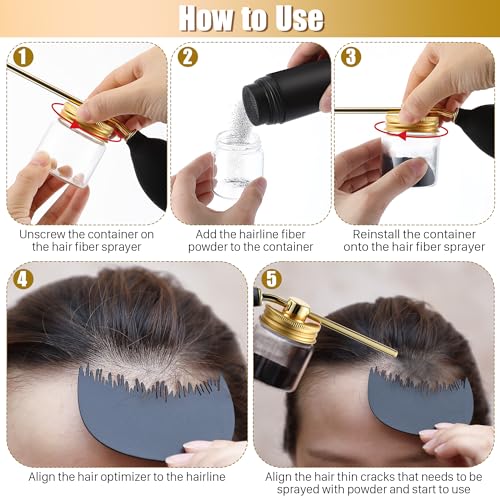 How to Use

1

Unscrew the container on the hair fiber sprayer

2

Add the hairline fiber powder to the container

3

Reinstall the container onto the hair fiber sprayer

4

Align the hair optimizer to the hairline

5

Align the hair thin cracks that needs to be sprayed with powder and start to use