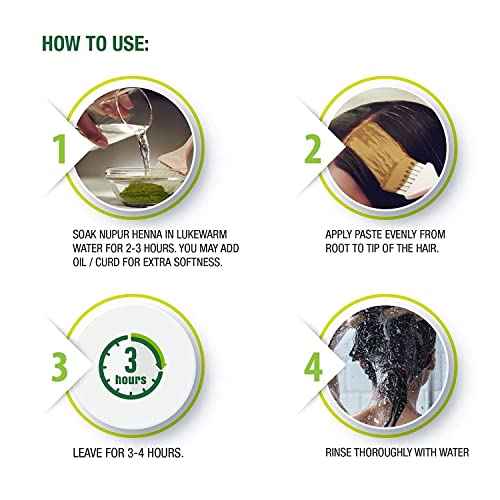 HOW TO USE:

1

SOAK NUPUR HENNA IN LUKEWARM WATER FOR 2-3 HOURS. YOU MAY ADD OIL / CURD FOR EXTRA SOFTNESS.

2

APPLY PASTE EVENLY FROM ROOT TO TIP OF THE HAIR.

3

3 hours

LEAVE FOR 3-4 HOURS.

4

RINSE THOROUGHLY WITH WATER