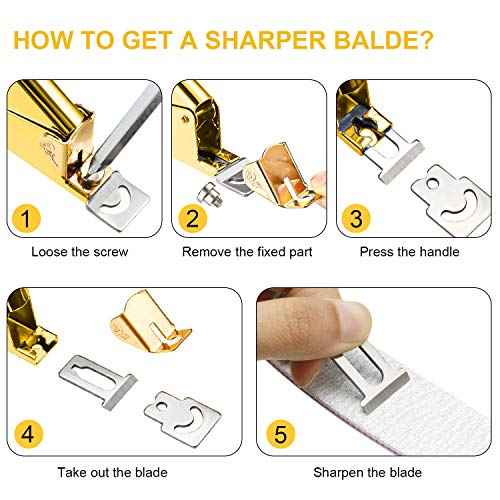 HOW TO GET A SHARPER BALDE?

1

Loose the screw

2

Remove the fixed part

3

Press the handle

4

Take out the blade

5

Sharpen the blade