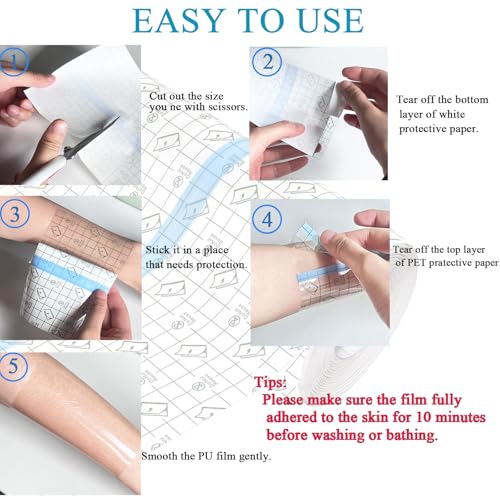 EASY TO USE

1

Cut out the size you ne with scissors.

2

Tear off the bottom layer of white protective paper.

3

Stick it in a place that needs protection.

4

Tear off the top layer of PET pratective paper

5

Smooth the PU film gently.

Tips:
Please make sure the film fully adhered to the skin for 10 minutes before washing or bathing.