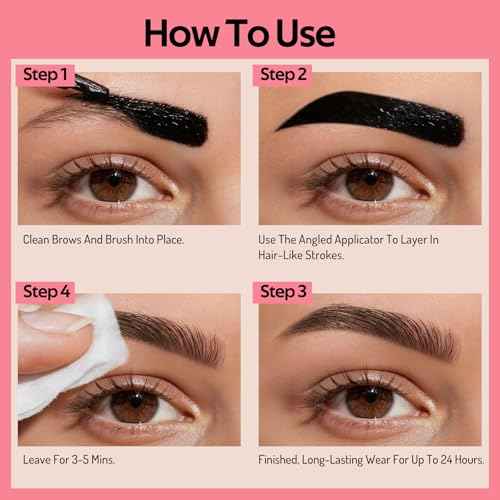 How To Use

Step 1

Clean Brows And Brush Into Place.

Step 2

Use The Angled Applicator To Layer In Hair-Like Strokes.

Step 4

Leave For 3-5 Mins.

Step 3

Finished. Long-Lasting Wear For Up To 24 Hours.