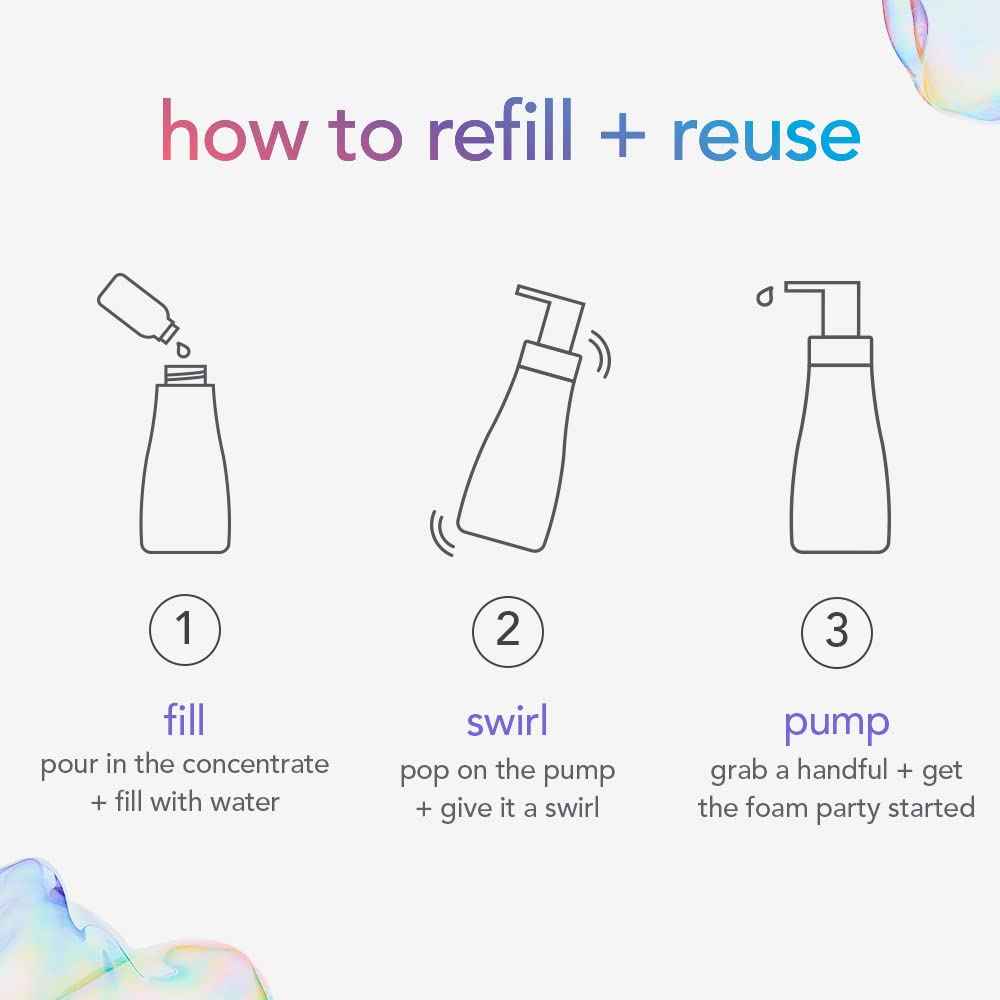 how to refill + reuse

1

fill

pour in the concentrate + fill with water

2

swirl

pop on the pump + give it a swirl

3

pump

grab a handful + get the foam party started