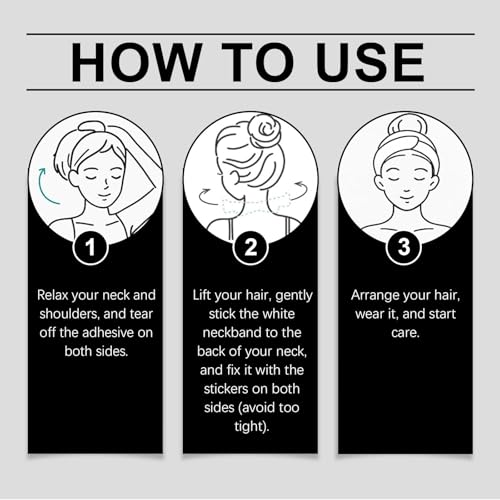 HOW TO USE

1

Relax your neck and shoulders, and tear off the adhesive on both sides.

2

Lift your hair, gently stick the white neckband to the back of your neck, and fix it with the stickers on both sides (avoid too tight).

3

Arrange your hair, wear it, and start care.