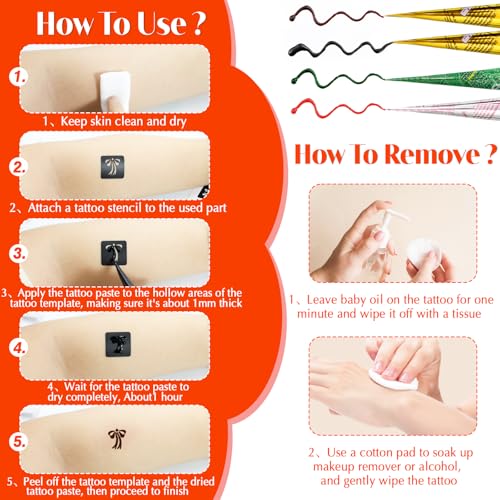 How To Use ?

1.

1、Keep skin clean and dry

2.

2、Attach a tattoo stencil to the used part

3.

3、Apply the tattoo paste to the hollow areas of the tattoo template, making sure it's about 1mm thick

4.

4、Wait for the tattoo paste to dry completely, About1 hour

5.

5、Peel off the tattoo template and the dried tattoo paste, then proceed to finish

How To Remove ?

1、Leave baby oil on the tattoo for one minute and wipe it off with a tissue

2、Use a cotton pad to soak up makeup remover or alcohol, and gently wipe the tattoo