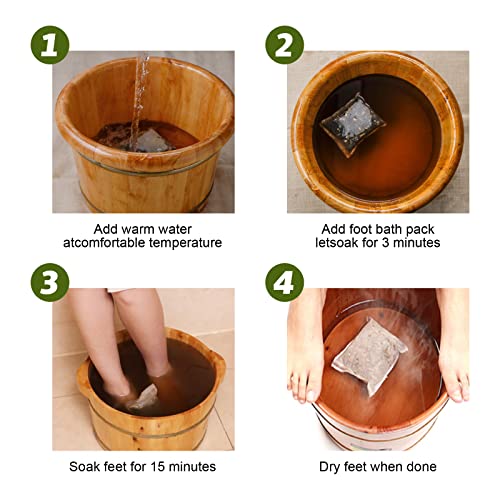 1

Add warm water atcomfortable temperature

2

Add foot bath pack letsoak for 3 minutes

3

Soak feet for 15 minutes

4

Dry feet when done