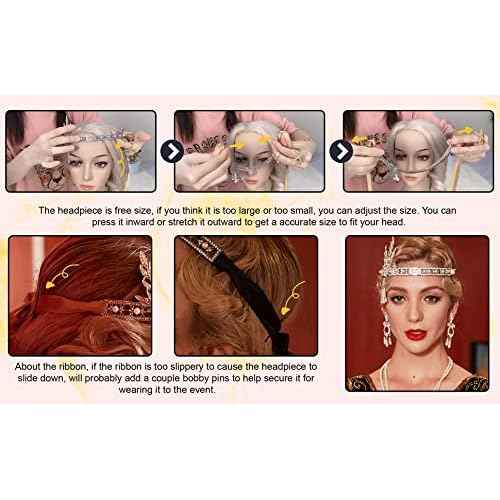 The headpiece is free size, if you think it is too large or too small, you can adjust the size. You can press it inward or stretch it outward to get a accurate size to fit your head.

About the ribbon, if the ribbon is too slippery to cause the headpiece to slide down, will probably add a couple bobby pins to help secure it for wearing it to the event.