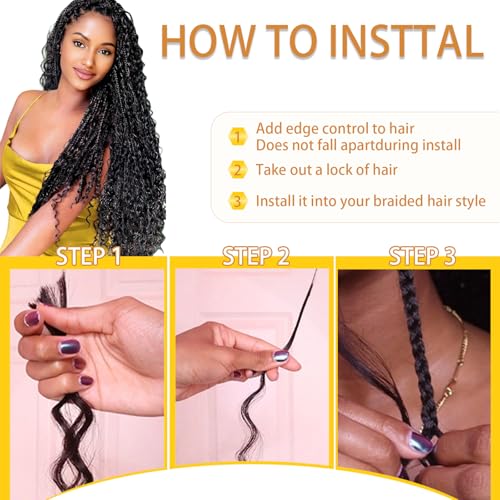 HOW TO INSTTAL

1 Add edge control to hair
Does not fall apartduring install

2 Take out a lock of hair

3 Install it into your braided hair style

STEP 1

STEP 2

STEP 3