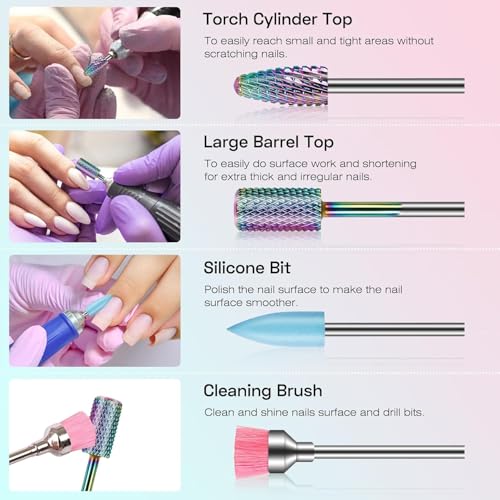 Torch Cylinder Top

To easily reach small and tight areas without scratching nails.

Large Barrel Top

To easily do surface work and shortening for extra thick and irregular nails.

Silicone Bit

Polish the nail surface to make the nail surface smoother.

Cleaning Brush

Clean and shine nails surface and drill bits.