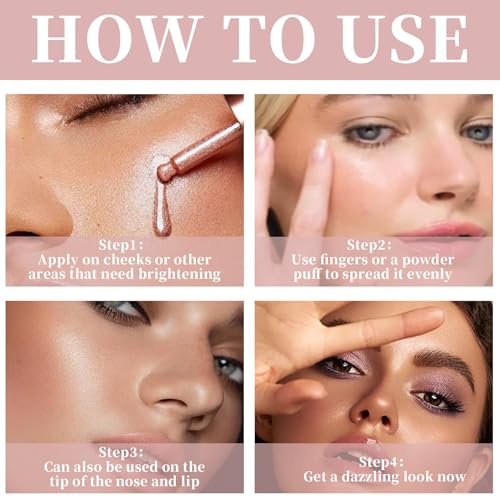 HOW TO USE

Step1:
Apply on cheeks or other areas that need brightening

Step2:
Use fingers or a powder puff to spread it evenly

Step3:
Can also be used on the tip of the nose and lip

Step4:
Get a dazzling look now