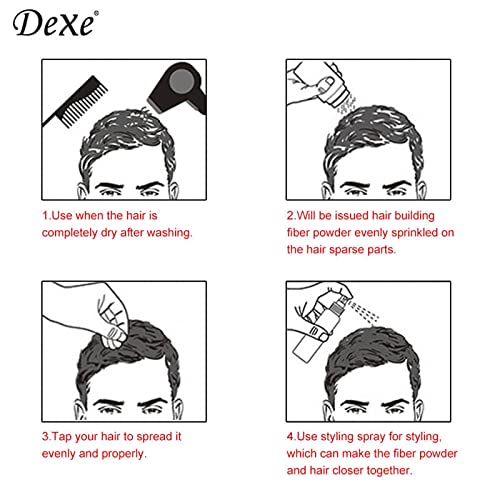 Dexe®

1.Use when the hair is completely dry after washing.

2.Will be issued hair building fiber powder evenly sprinkled on the hair sparse parts.

3.Tap your hair to spread it evenly and properly.

4.Use styling spray for styling, which can make the fiber powder and hair closer together.