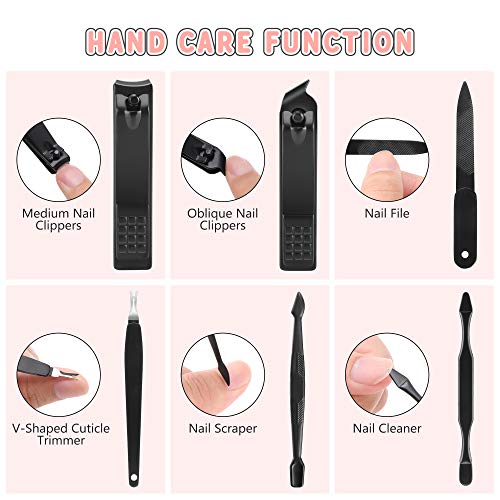 HAND CARE FUNCTION

Medium Nail Clippers

Oblique Nail Clippers

Nail File

V-Shaped Cuticle Trimmer

Nail Scraper

Nail Cleaner