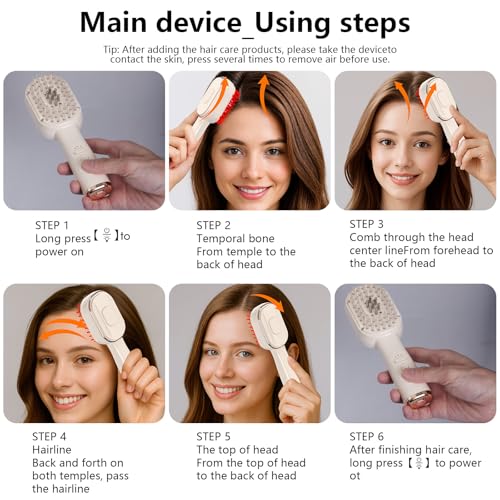 Main device_Using steps

Tip: After adding the hair care products, please take the deviceto contact the skin, press several times to remove air before use.

STEP 1
Long press【 】to power on

STEP 2
Temporal bone
From temple to the back of head

STEP 3
Comb through the head center lineFrom forehead to the back of head

STEP 4
Hairline
Back and forth on both temples, pass the hairline

STEP 5
The top of head
From the top of head to the back of head

STEP 6
After finishing hair care, long press【 】to power ot